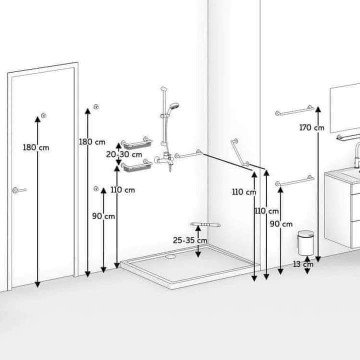 180 cm
180 cm
20-30 cm
110 cm
90 cm
25-35 cm
110 cm
110 cm
90 cm
170 cm
13 cm