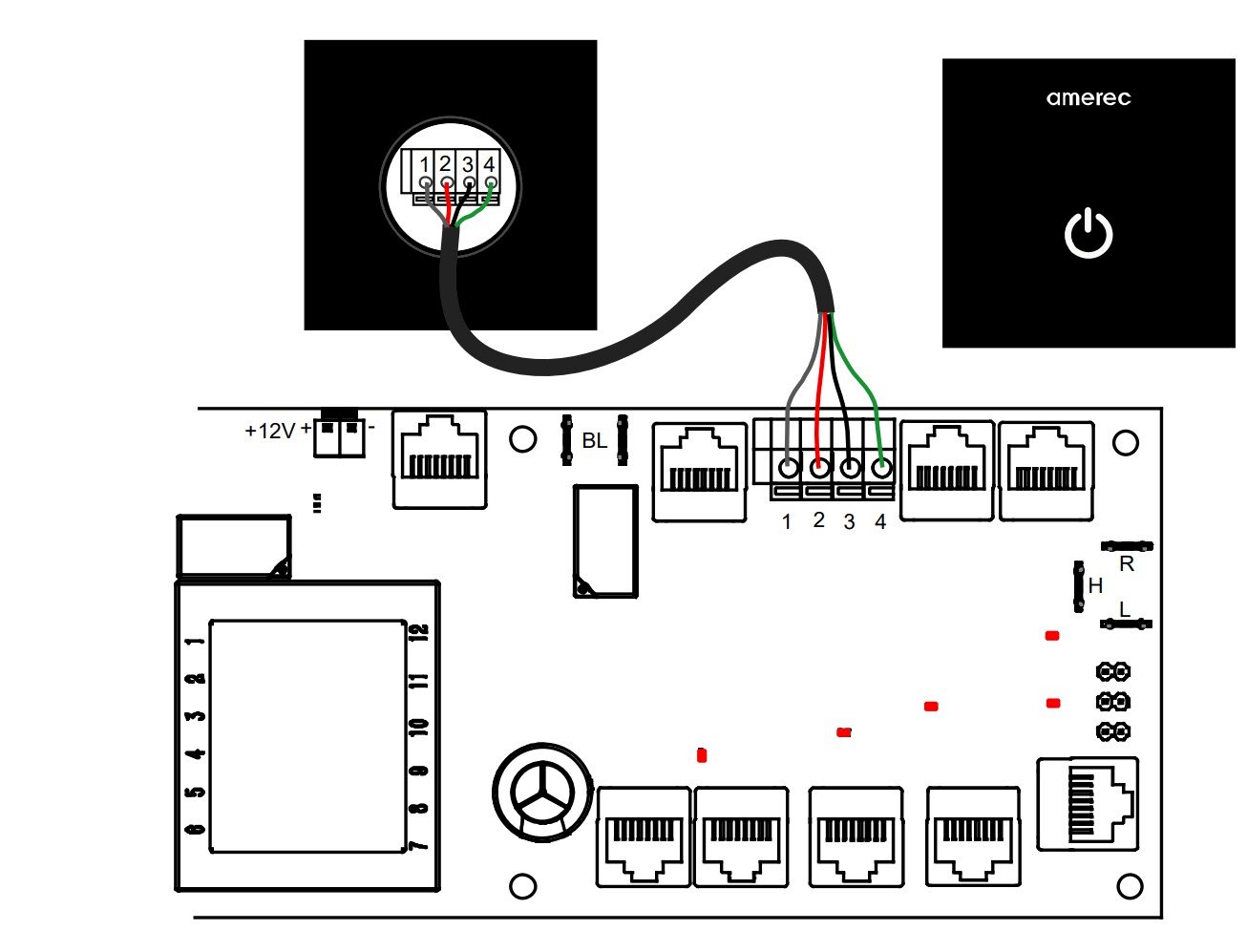 1 2 3 4

amerec

+12V + -

BL

1 2 3 4

R

H

L

1 2 3 4 5 6

12 11 10 9 8 7